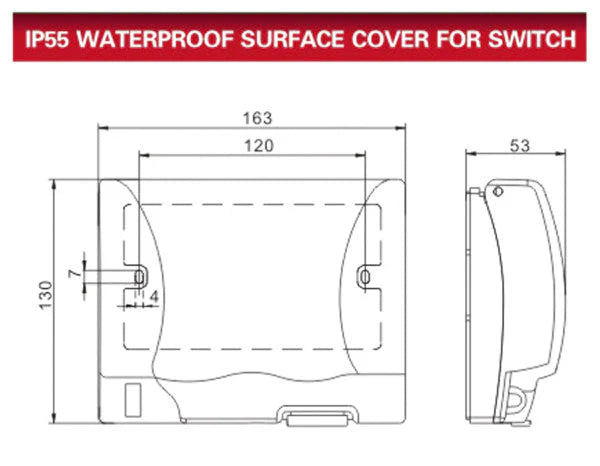 IP55 WATERPROOF SURFACE COVER FOR SWITCH

163

120

53

7

4

130