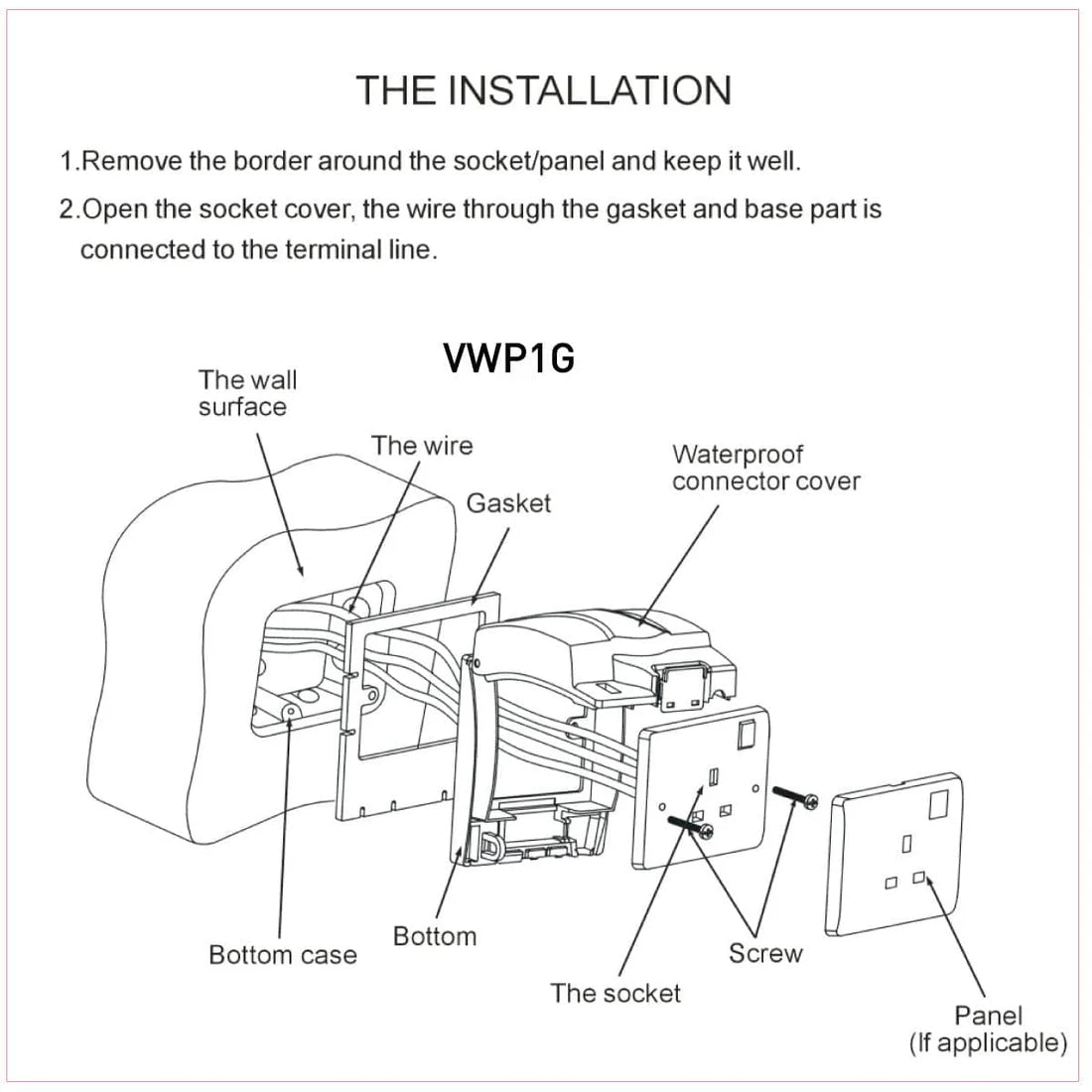 THE INSTALLATION

1.Remove the border around the socket/panel and keep it well.

2.Open the socket cover, the wire through the gasket and base part is connected to the terminal line.

VWP1G

The wall surface

The wire

Gasket

Waterproof connector cover

Bottom case

Bottom

The socket

Screw

Panel (If applicable)