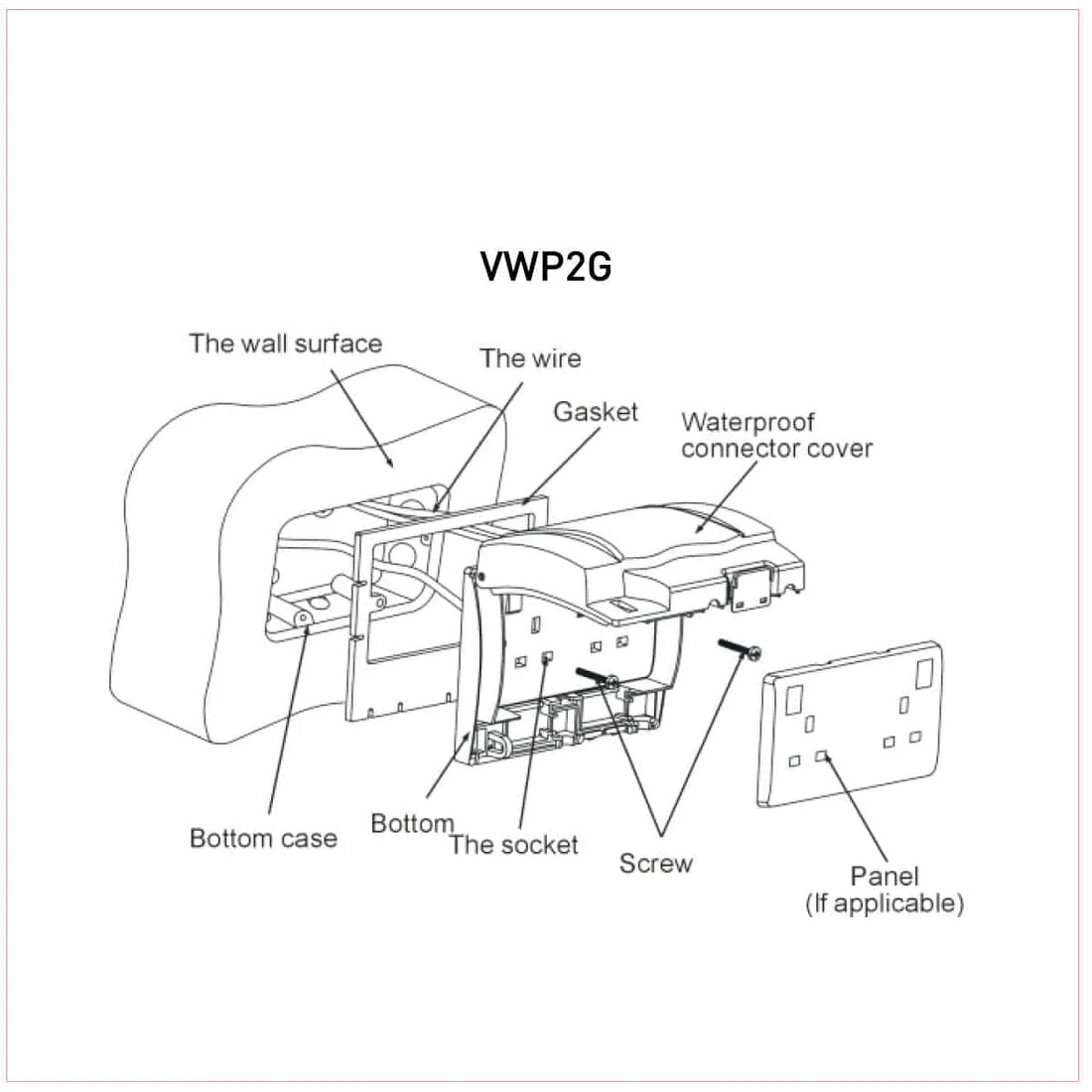 VWP2G

The wall surface

The wire

Gasket

Waterproof connector cover

Bottom case

Bottom

The socket

Screw

Panel (If applicable)